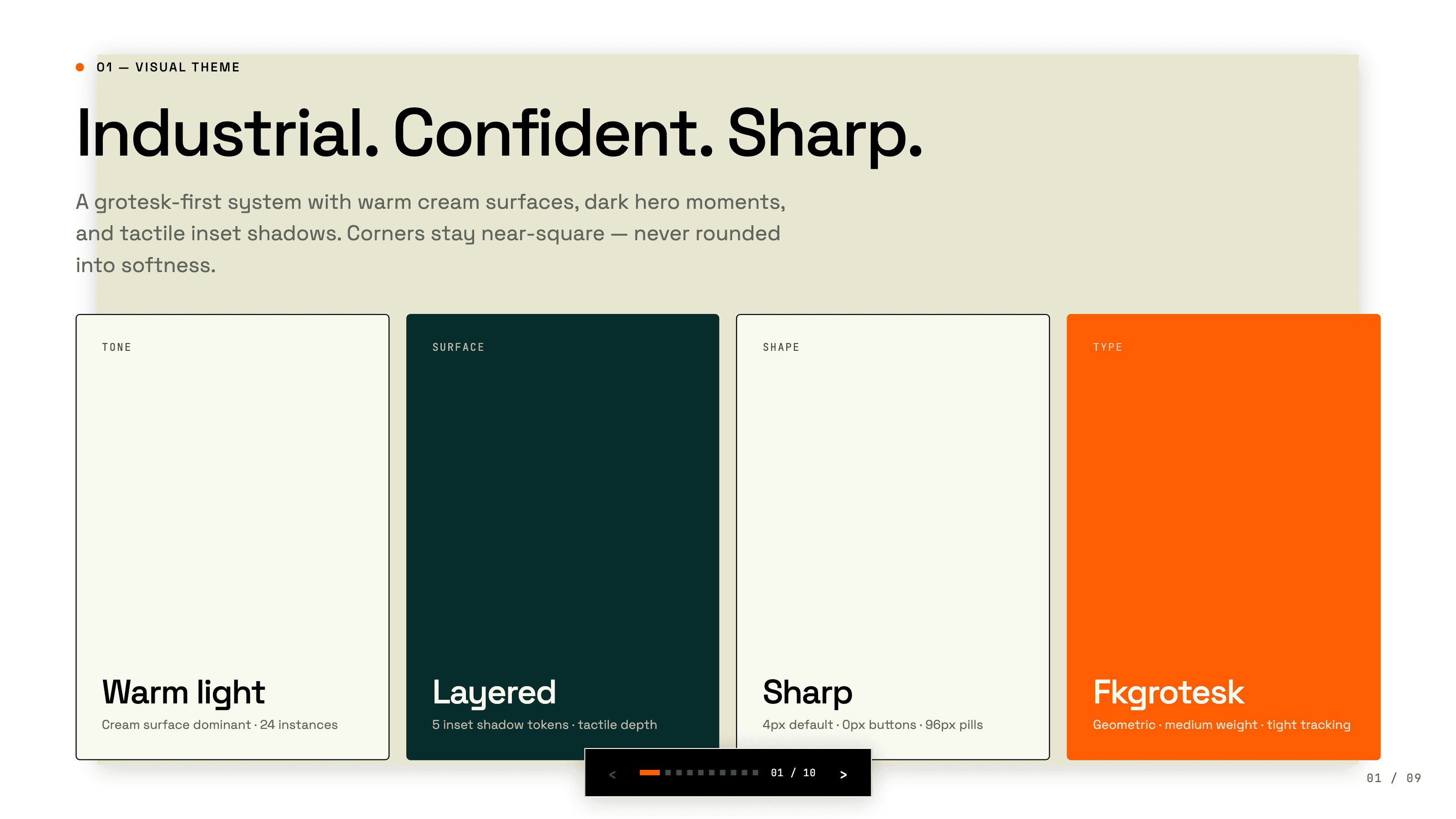 • 01 — VISUAL THEME

Industrial. Confident. Sharp.

A grotesk-first system with warm cream surfaces, dark hero moments, and tactile inset shadows. Corners stay near-square — never rounded into softness.

TONE

Warm light

Cream surface dominant · 24 instances

SURFACE

Layered

5 inset shadow tokens · tactile depth

SHAPE

Sharp

4px default · 0px buttons · 96px pills

TYPE

Fkgrotesk

Geometric · medium weight · tight tracking

< 01 / 10 >

01 / 09