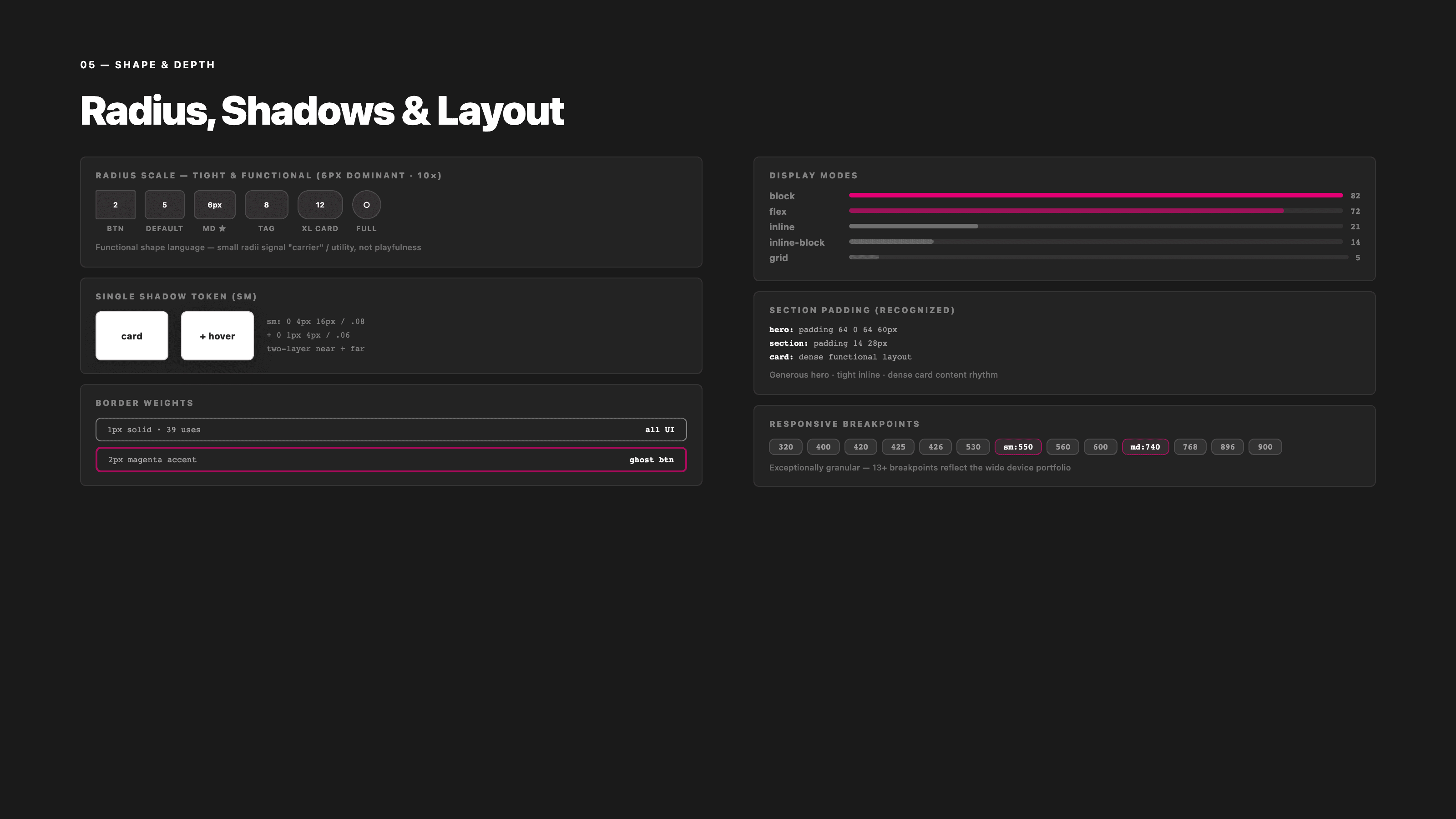 05 — SHAPE & DEPTH

Radius, Shadows & Layout

RADIUS SCALE — TIGHT & FUNCTIONAL (6PX DOMINANT · 10×)

2
BTN

5
DEFAULT

6px
MD ★

8
TAG

12
XL CARD

FULL

Functional shape language — small radii signal "carrier" / utility, not playfulness

SINGLE SHADOW TOKEN (SM)

card

+ hover

sm: 0 4px 16px / .08
+ 0 1px 4px / .06
two-layer near + far

BORDER WEIGHTS

1px solid · 39 uses
all UI

2px magenta accent
ghost btn

DISPLAY MODES

block 82
flex 72
inline 21
inline-block 14
grid 5

SECTION PADDING (RECOGNIZED)

hero: padding 64 0 64 60px
section: padding 14 28px
card: dense functional layout

Generous hero · tight inline · dense card content rhythm

RESPONSIVE BREAKPOINTS

320 400 420 425 426 530 sm:550 560 600 md:740 768 896 900

Exceptionally granular — 13+ breakpoints reflect the wide device portfolio