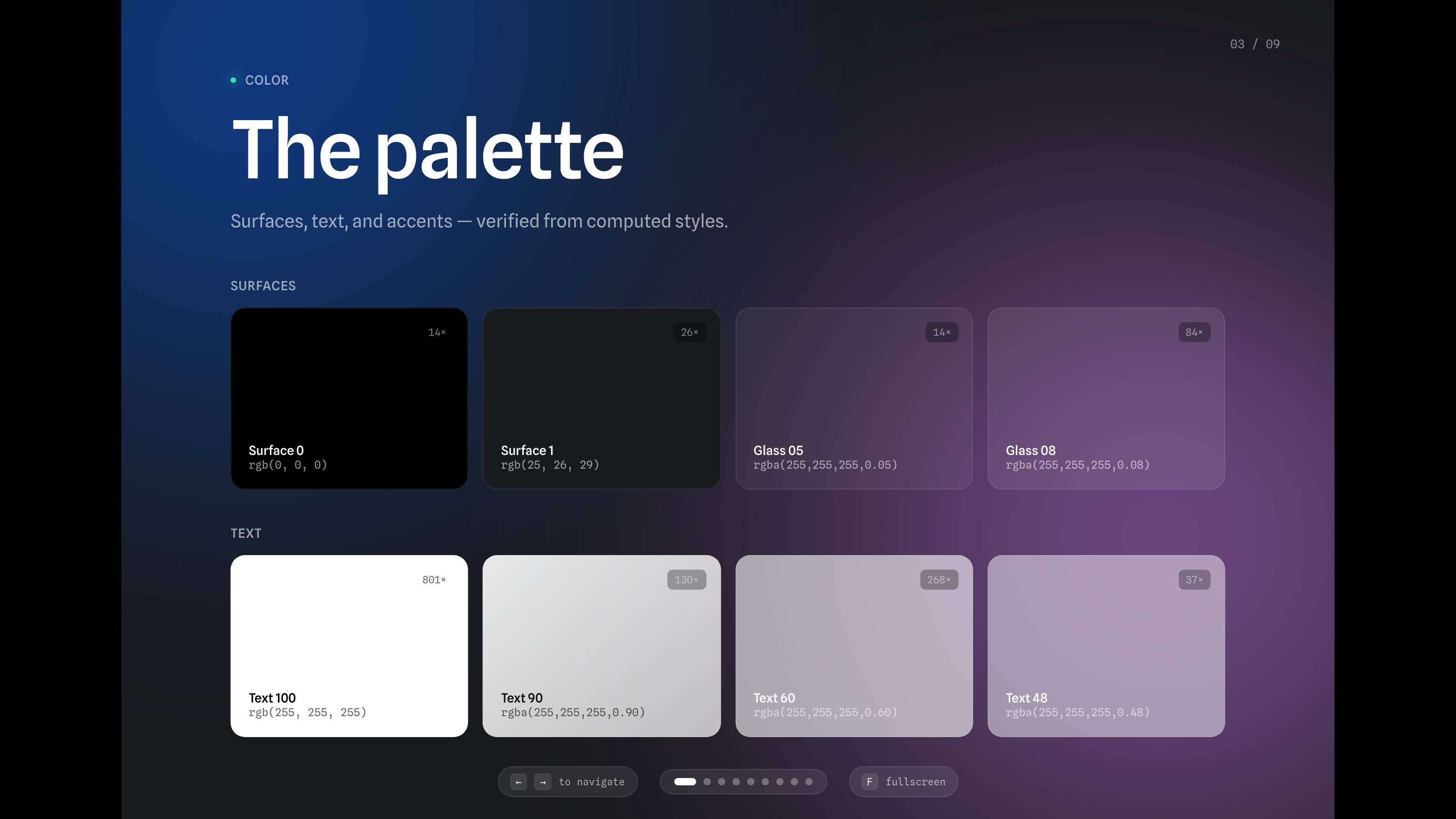 03 / 09

• COLOR

The palette

Surfaces, text, and accents — verified from computed styles.

SURFACES

14×
Surface 0
rgb(0, 0, 0)

26×
Surface 1
rgb(25, 26, 29)

14×
Glass 05
rgba(255,255,255,0.05)

84×
Glass 08
rgba(255,255,255,0.08)

TEXT

801×
Text 100
rgb(255, 255, 255)

130×
Text 90
rgba(255,255,255,0.90)

268×
Text 60
rgba(255,255,255,0.60)

37×
Text 48
rgba(255,255,255,0.48)

← → to navigate

F fullscreen