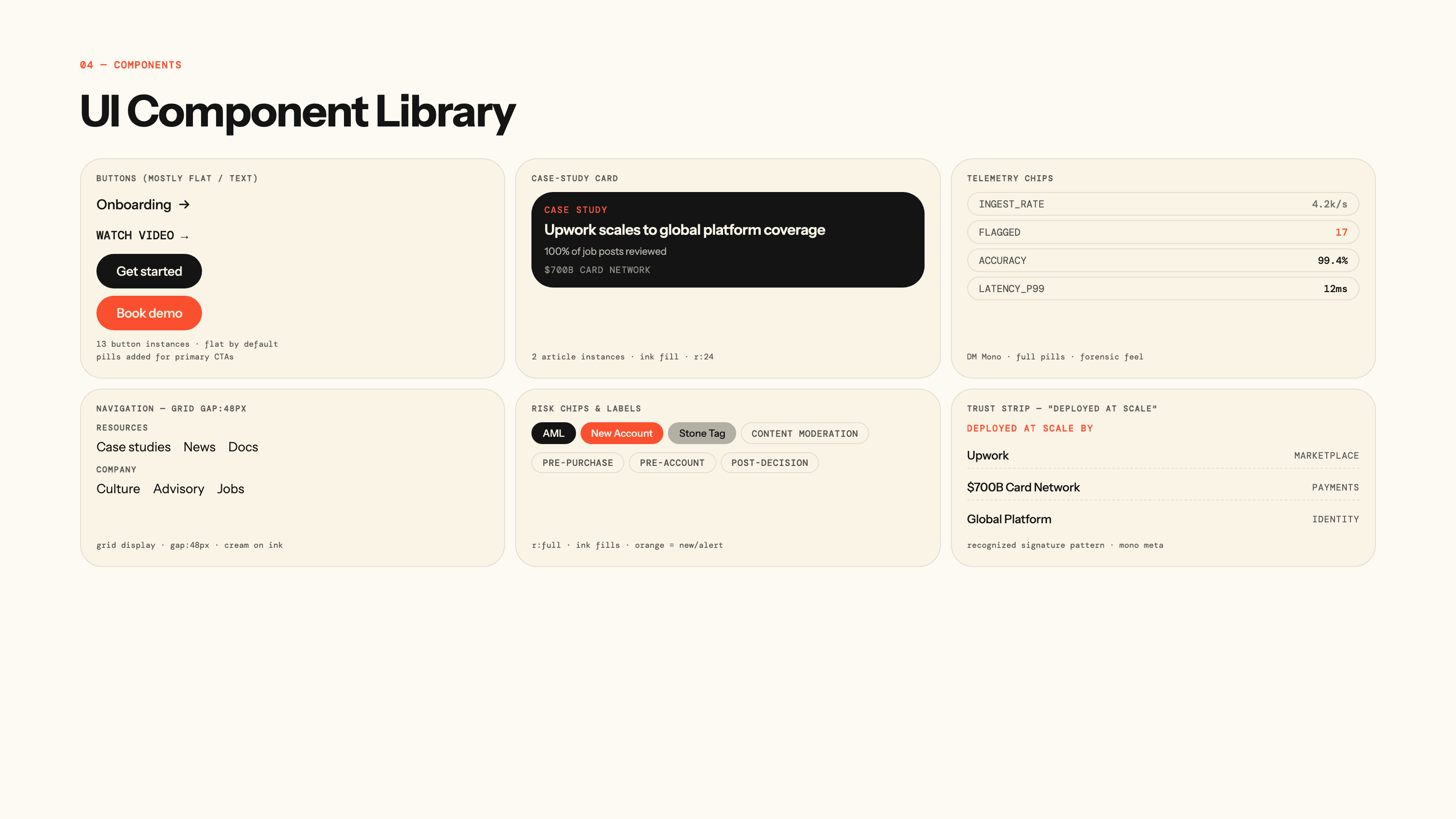 04 — COMPONENTS

UI Component Library

BUTTONS (MOSTLY FLAT / TEXT)

Onboarding →

WATCH VIDEO →

Get started

Book demo

13 button instances · flat by default
pills added for primary CTAs

CASE-STUDY CARD

CASE STUDY

Upwork scales to global platform coverage

100% of job posts reviewed

$700B CARD NETWORK

2 article instances · ink fill · r:24

TELEMETRY CHIPS

INGEST_RATE 4.2k/s

FLAGGED 17

ACCURACY 99.4%

LATENCY_P99 12ms

DM Mono · full pills · forensic feel

NAVIGATION — GRID GAP:48PX

RESOURCES

Case studies News Docs

COMPANY

Culture Advisory Jobs

grid display · gap:48px · cream on ink

RISK CHIPS & LABELS

AML New Account Stone Tag CONTENT MODERATION

PRE-PURCHASE PRE-ACCOUNT POST-DECISION

r:full · ink fills · orange = new/alert

TRUST STRIP — "DEPLOYED AT SCALE"

DEPLOYED AT SCALE BY

Upwork MARKETPLACE

$700B Card Network PAYMENTS

Global Platform IDENTITY

recognized signature pattern · mono meta