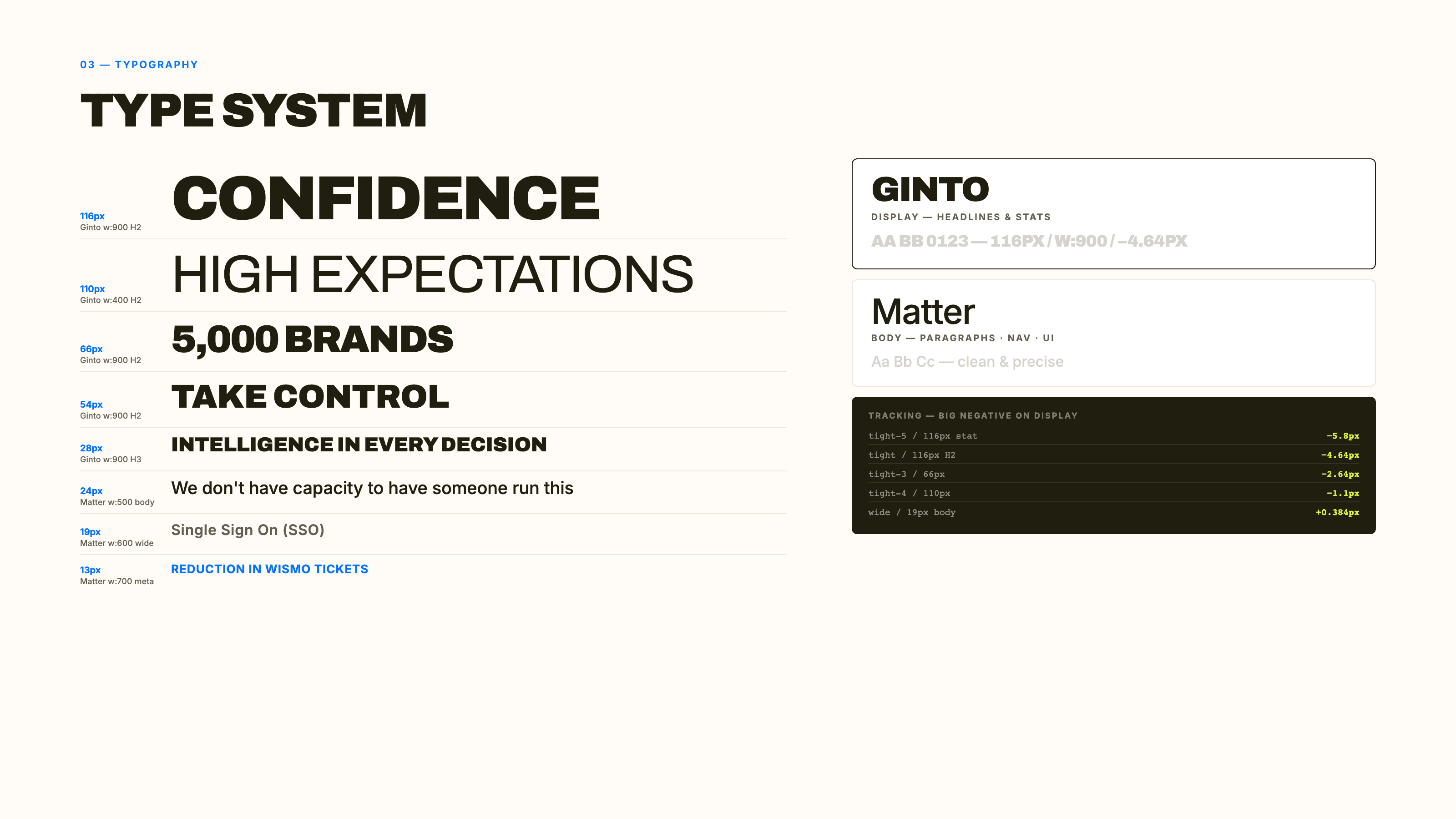 03 — TYPOGRAPHY

TYPE SYSTEM

116px
Ginto w:900 H2
CONFIDENCE

110px
Ginto w:400 H2
HIGH EXPECTATIONS

66px
Ginto w:900 H2
5,000 BRANDS

54px
Ginto w:900 H2
TAKE CONTROL

28px
Ginto w:900 H3
INTELLIGENCE IN EVERY DECISION

24px
Matter w:500 body
We don't have capacity to have someone run this

19px
Matter w:600 wide
Single Sign On (SSO)

13px
Matter w:700 meta
REDUCTION IN WISMO TICKETS

GINTO
DISPLAY — HEADLINES & STATS
AA BB 0123 — 116PX / W:900 / -4.64PX

Matter
BODY — PARAGRAPHS · NAV · UI
Aa Bb Cc — clean & precise

TRACKING — BIG NEGATIVE ON DISPLAY
tight-5 / 116px stat -5.8px
tight / 116px H2 -4.64px
tight-3 / 66px -2.64px
tight-4 / 110px -1.1px
wide / 19px body +0.384px