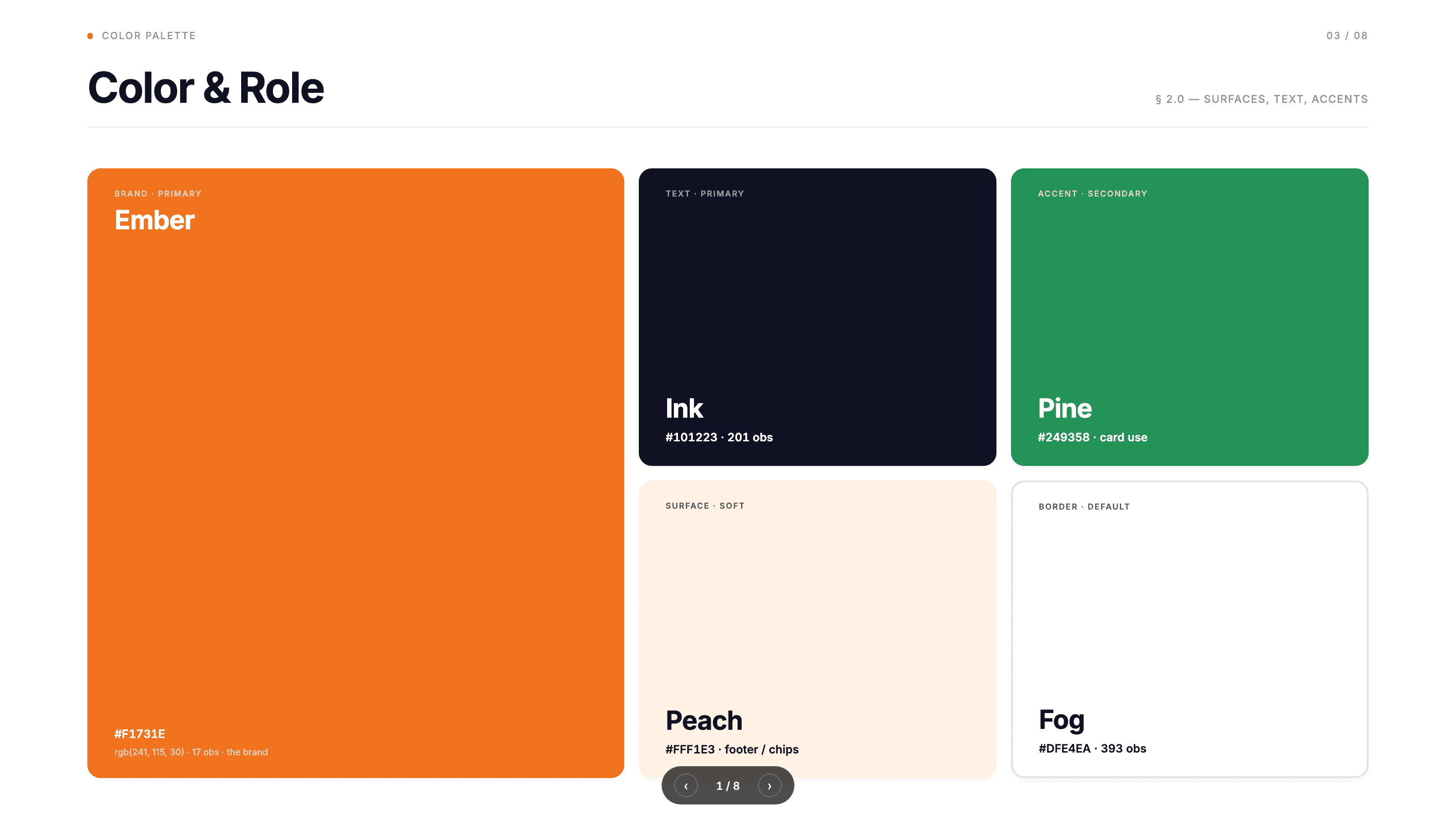 • COLOR PALETTE

03 / 08

Color & Role

§ 2.0 — SURFACES, TEXT, ACCENTS

BRAND · PRIMARY
Ember

#F1731E
rgb(241, 115, 30) · 17 obs · the brand

TEXT · PRIMARY
Ink
#101223 · 201 obs

ACCENT · SECONDARY
Pine
#249358 · card use

SURFACE · SOFT
Peach
#FFF1E3 · footer / chips

BORDER · DEFAULT
Fog
#DFE4EA · 393 obs

‹ 1 / 8 ›