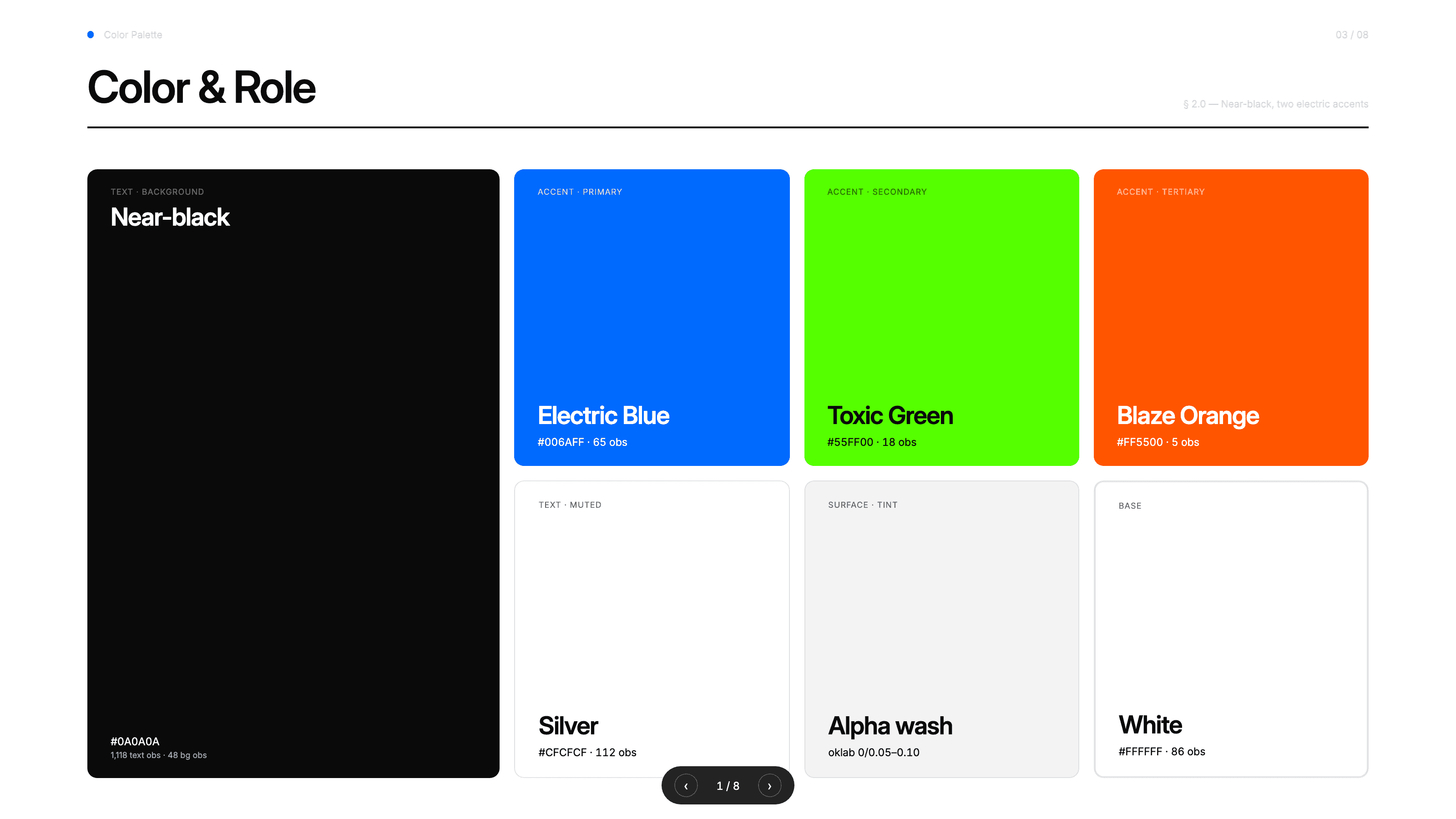 • Color Palette

03 / 08

Color & Role

§ 2.0 — Near-black, two electric accents

TEXT · BACKGROUND

Near-black

#0A0A0A

1,118 text obs · 48 bg obs

ACCENT · PRIMARY

Electric Blue

#006AFF · 65 obs

ACCENT · SECONDARY

Toxic Green

#55FF00 · 18 obs

ACCENT · TERTIARY

Blaze Orange

#FF5500 · 5 obs

TEXT · MUTED

Silver

#CFCFCF · 112 obs

SURFACE · TINT

Alpha wash

oklab 0/0.05–0.10

BASE

White

#FFFFFF · 86 obs

‹ 1 / 8 ›