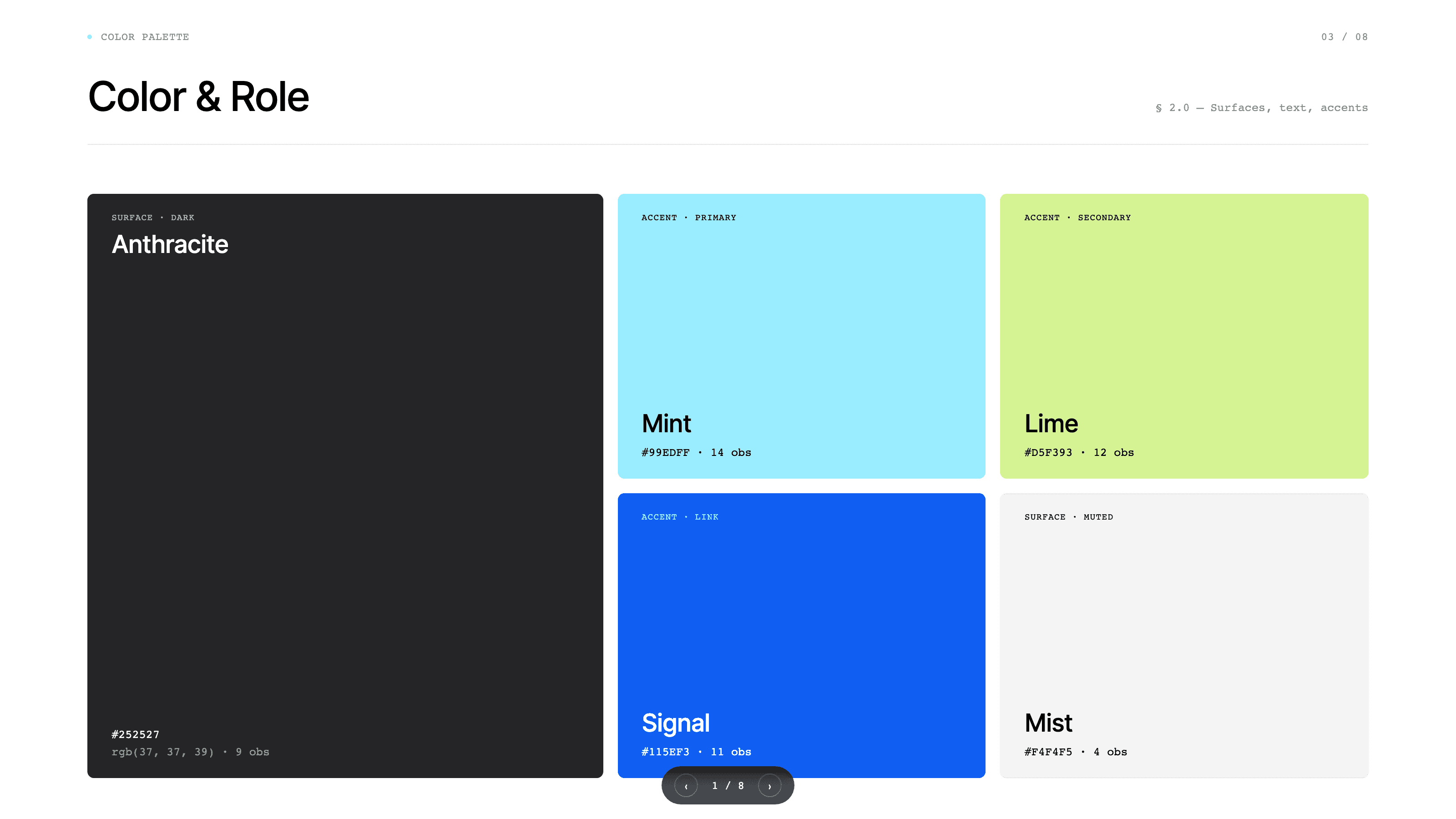 • COLOR PALETTE

03 / 08

Color & Role

§ 2.0 — Surfaces, text, accents

SURFACE · DARK

Anthracite

#252527
rgb(37, 37, 39) · 9 obs

ACCENT · PRIMARY

Mint

#99EDFF · 14 obs

ACCENT · SECONDARY

Lime

#D5F393 · 12 obs

ACCENT · LINK

Signal

#115EF3 · 11 obs

SURFACE · MUTED

Mist

#F4F4F5 · 4 obs

‹ 1 / 8 ›